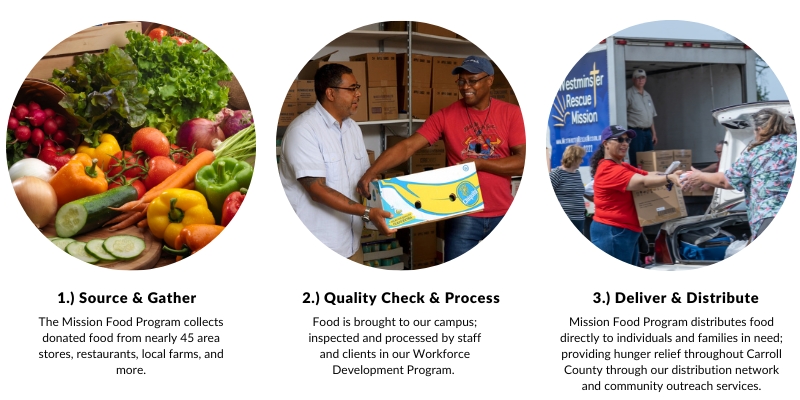 Chiquita

Westminster Rescue Mission

1.) Source & Gather

The Mission Food Program collects donated food from nearly 45 area stores, restaurants, local farms, and more.

2.) Quality Check & Process

Food is brought to our campus; inspected and processed by staff and clients in our Workforce Development Program.

3.) Deliver & Distribute

Mission Food Program distributes food directly to individuals and families in need; providing hunger relief throughout Carroll County through our distribution network and community outreach services.